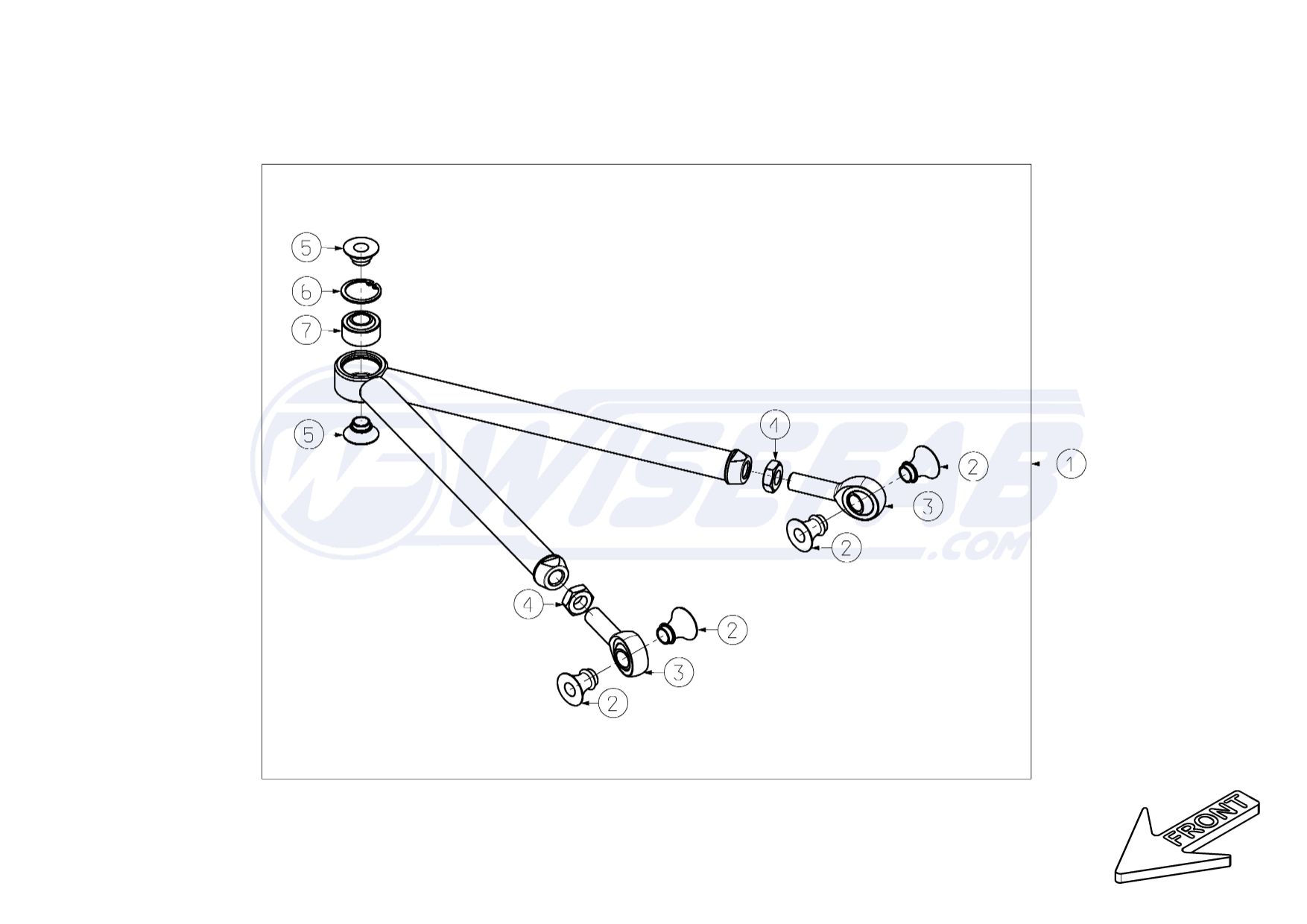 5
6
7
5
4
2
1
3
2
4
2
3
2
WISEFAB
.com
FRONT