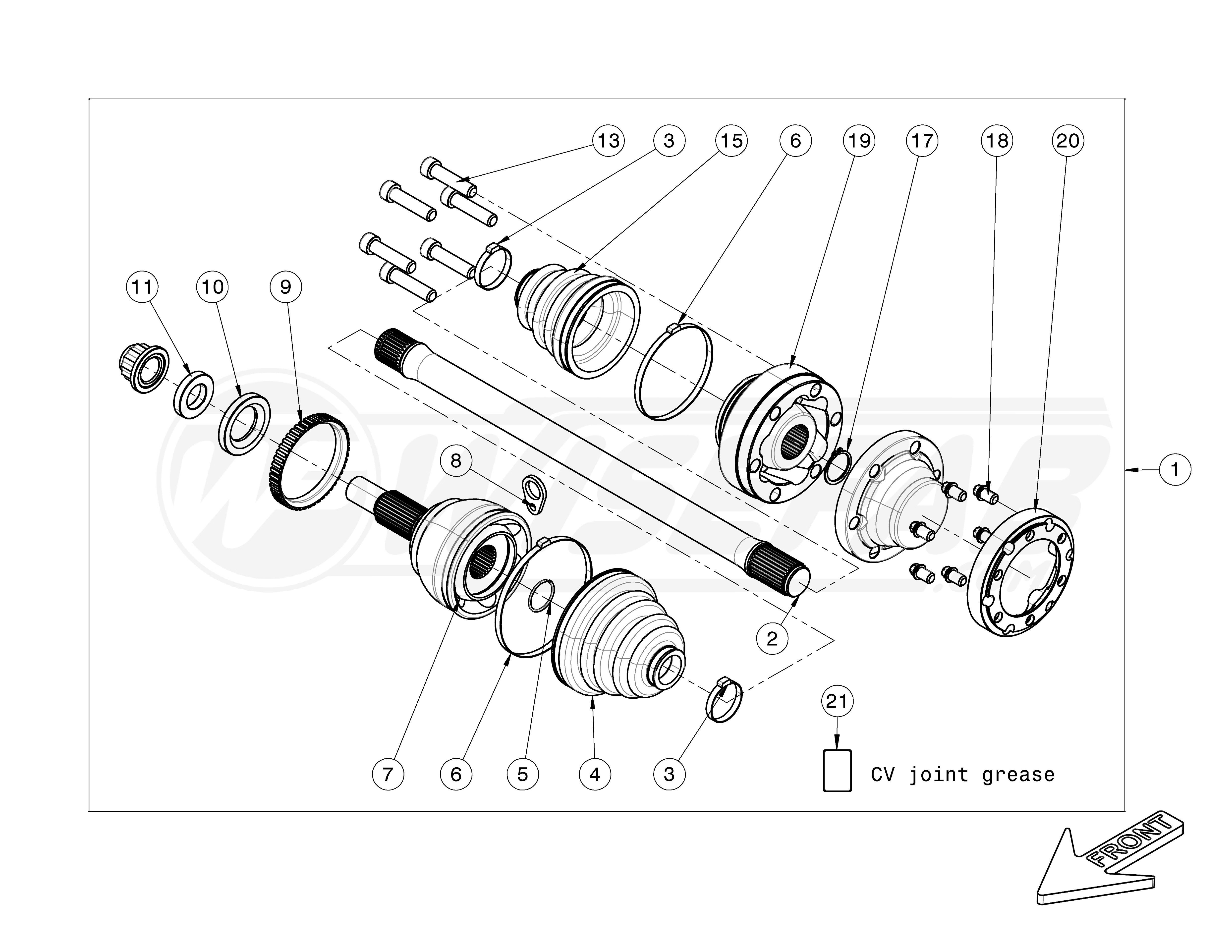 13
3
15
6
19
17
18
20
11
10
9
8
1
2
7
6
5
4
3
21
CV joint grease
FRONT