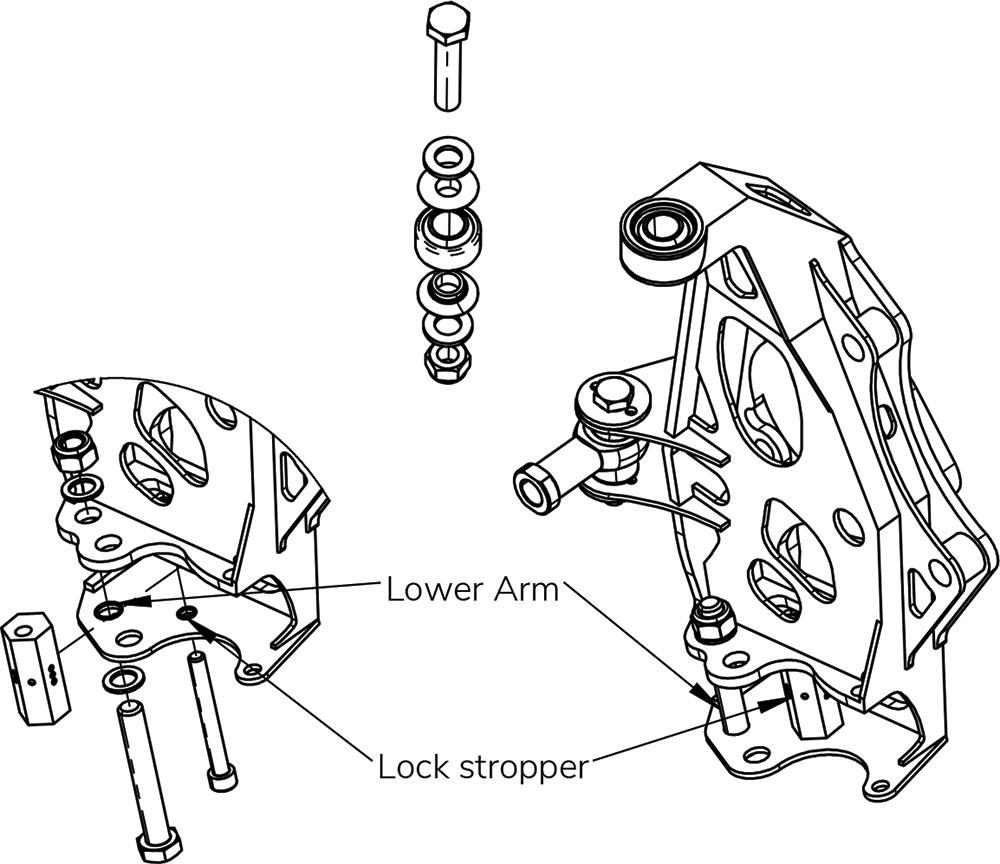 Lower Arm

Lock stropper