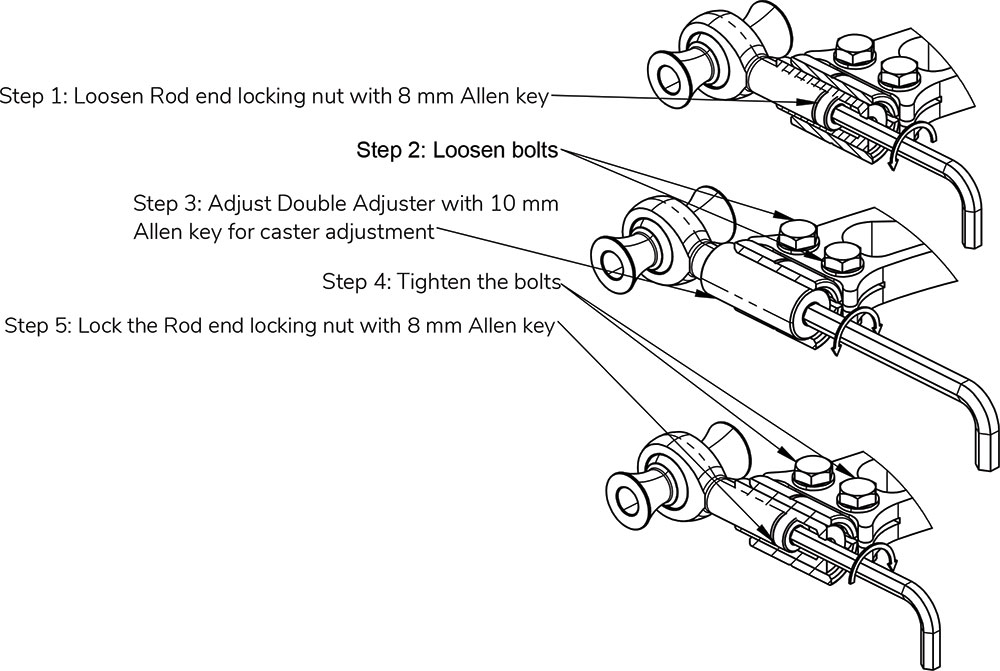 Step 1: Loosen Rod end locking nut with 8 mm Allen key

Step 2: Loosen bolts

Step 3: Adjust Double Adjuster with 10 mm Allen key for caster adjustment

Step 4: Tighten the bolts

Step 5: Lock the Rod end locking nut with 8 mm Allen key